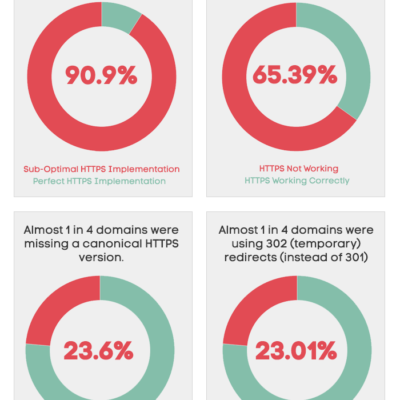 90.9%

Sub-Optimal HTTPS Implementation
Perfect HTTPS Implementation

65.39%

HTTPS Not Working
HTTPS Working Correctly

Almost 1 in 4 domains were missing a canonical HTTPS version.

23.6%

Almost 1 in 4 domains were using 302 (temporary) redirects (instead of 301)

23.01%